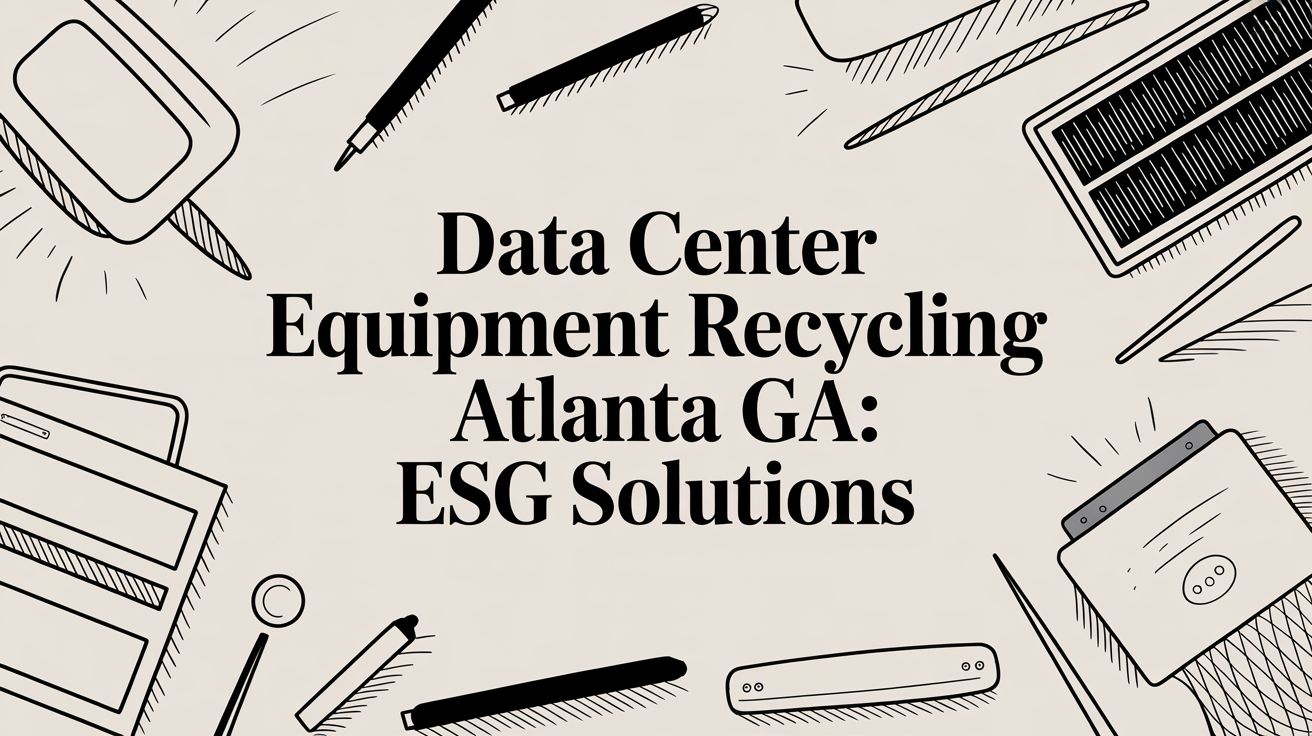 Data Center Equipment Recycling Atlanta GA: ESG Solutions