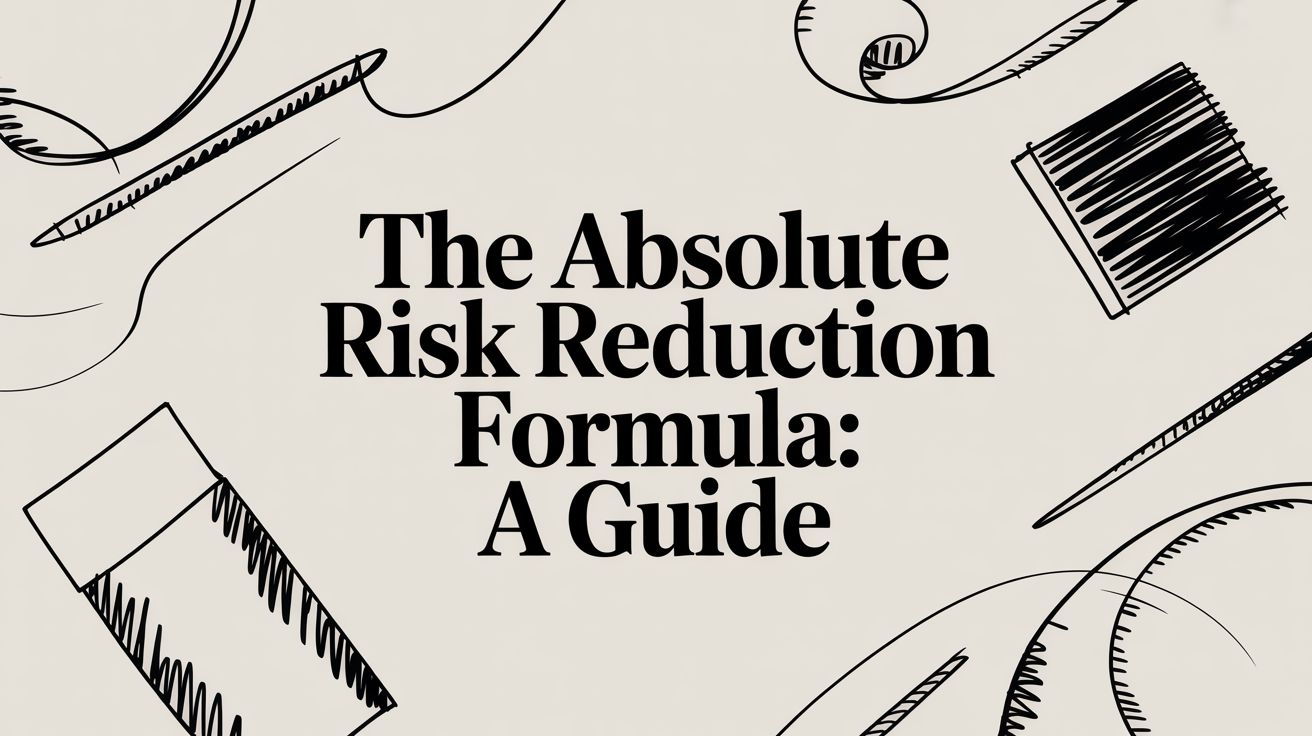 The Absolute Risk Reduction Formula: A Guide